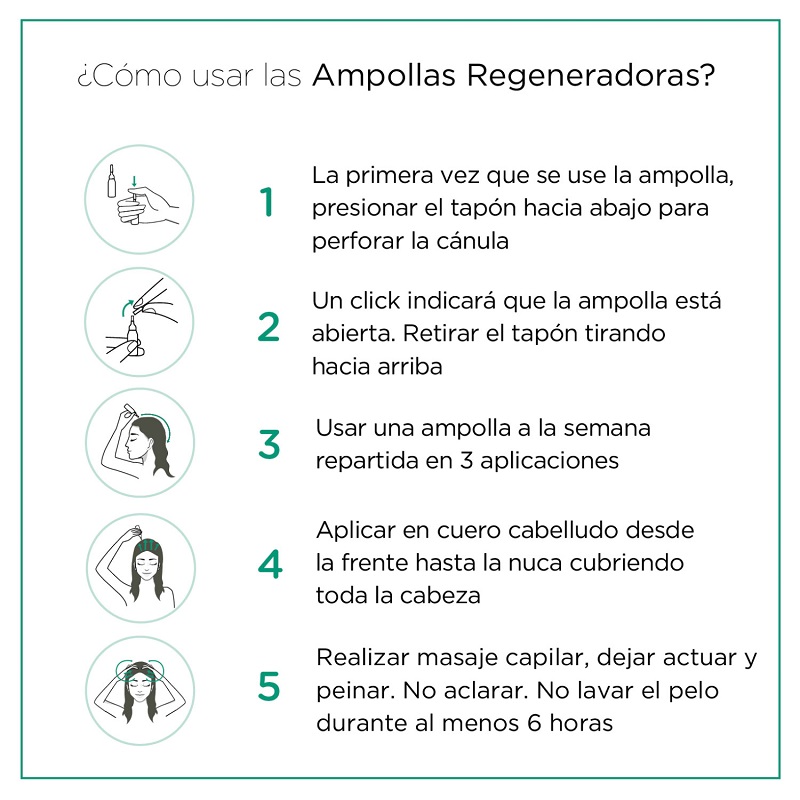 ¿Cómo usar las Ampollas Regeneradoras?

1 La primera vez que se use la ampolla, presionar el tapón hacia abajo para perforar la cánula

2 Un click indicará que la ampolla está abierta. Retirar el tapón tirando hacia arriba

3 Usar una ampolla a la semana repartida en 3 aplicaciones

4 Aplicar en cuero cabelludo desde la frente hasta la nuca cubriendo toda la cabeza

5 Realizar masaje capilar, dejar actuar y peinar. No aclarar. No lavar el pelo durante al menos 6 horas